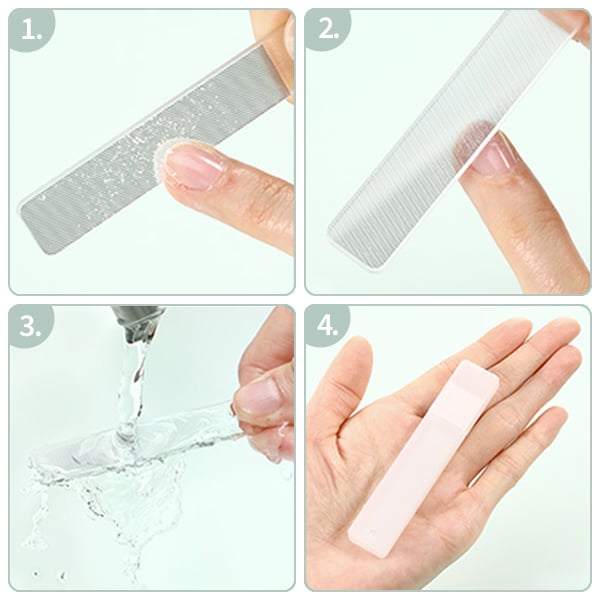 1.

2.

3.

4.