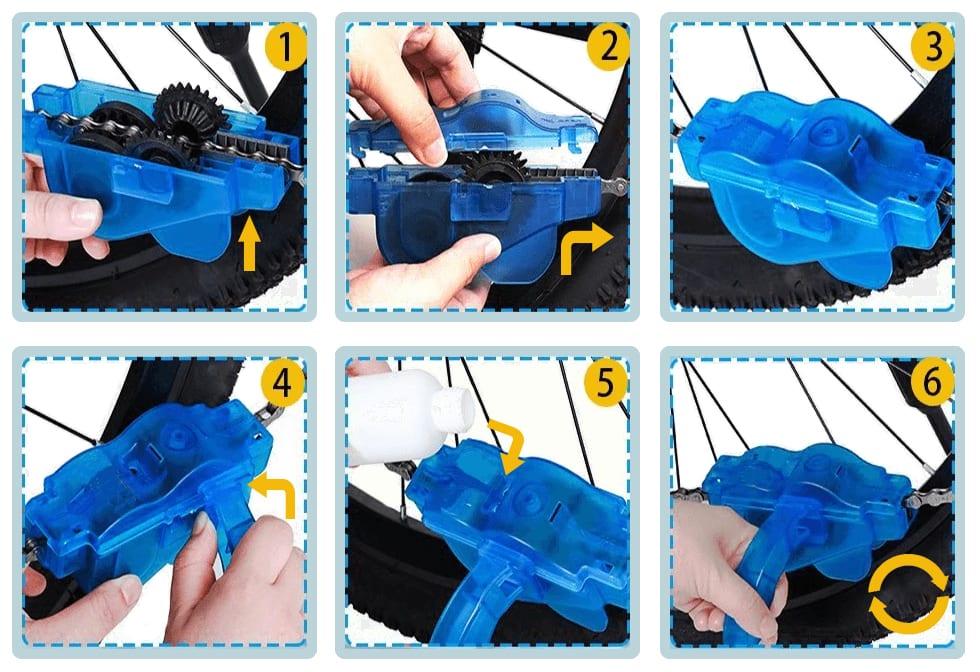 1

2

3

4

5

6